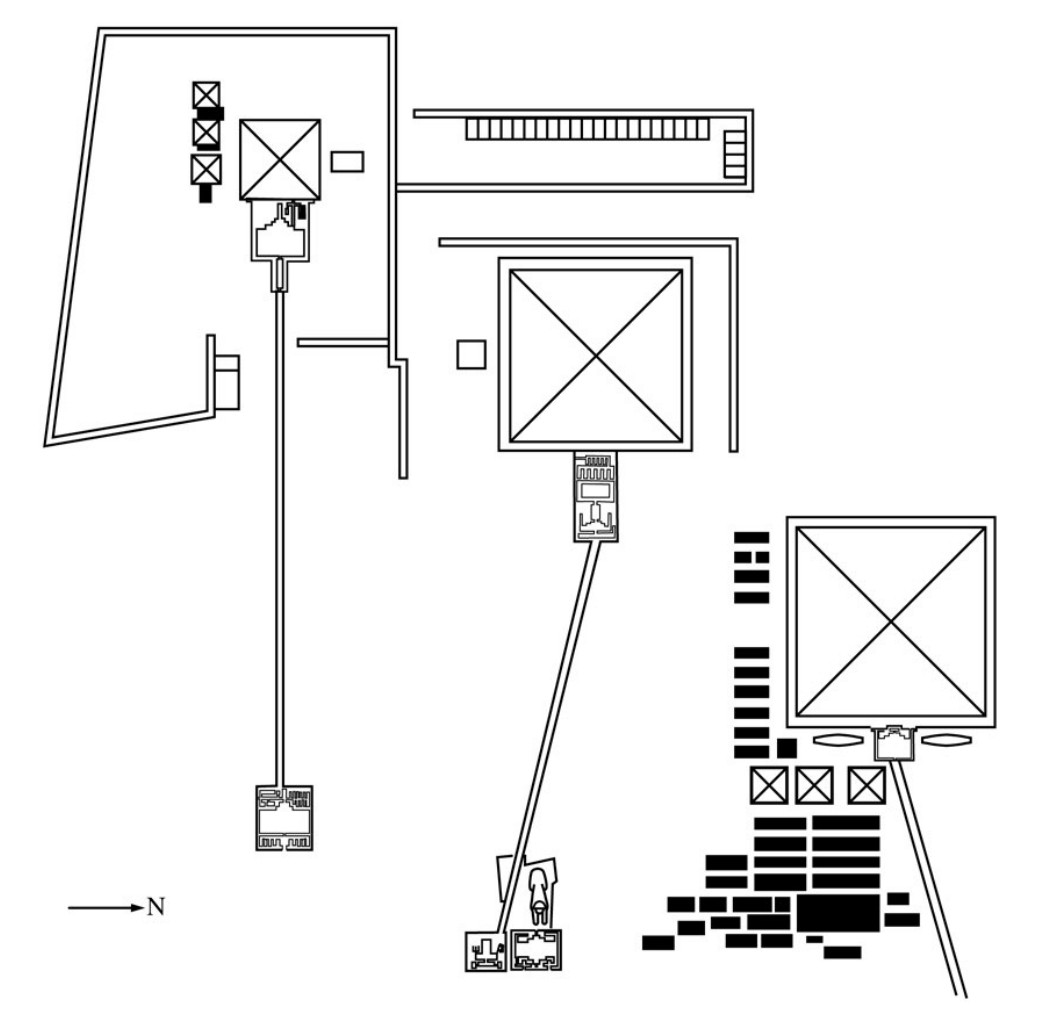 N