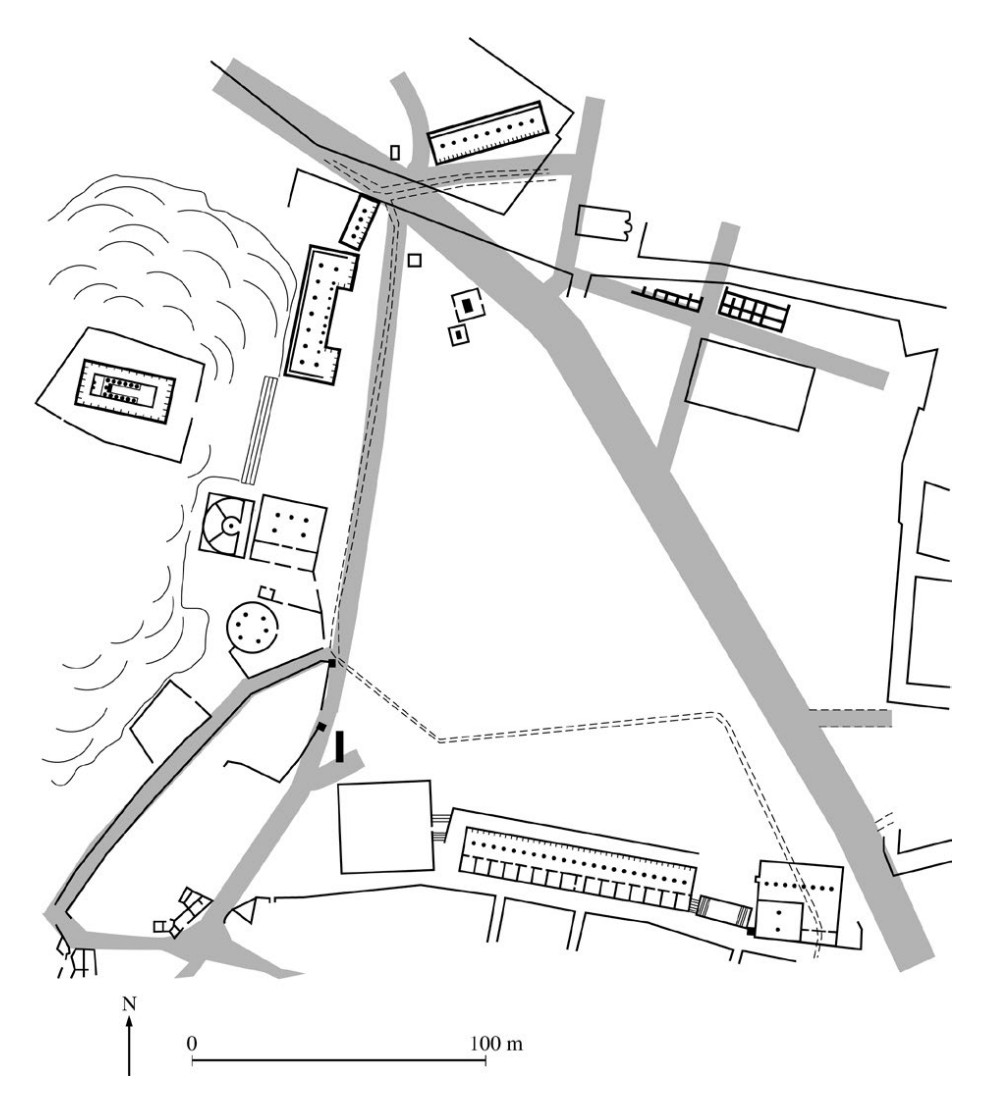 N

0

100 m